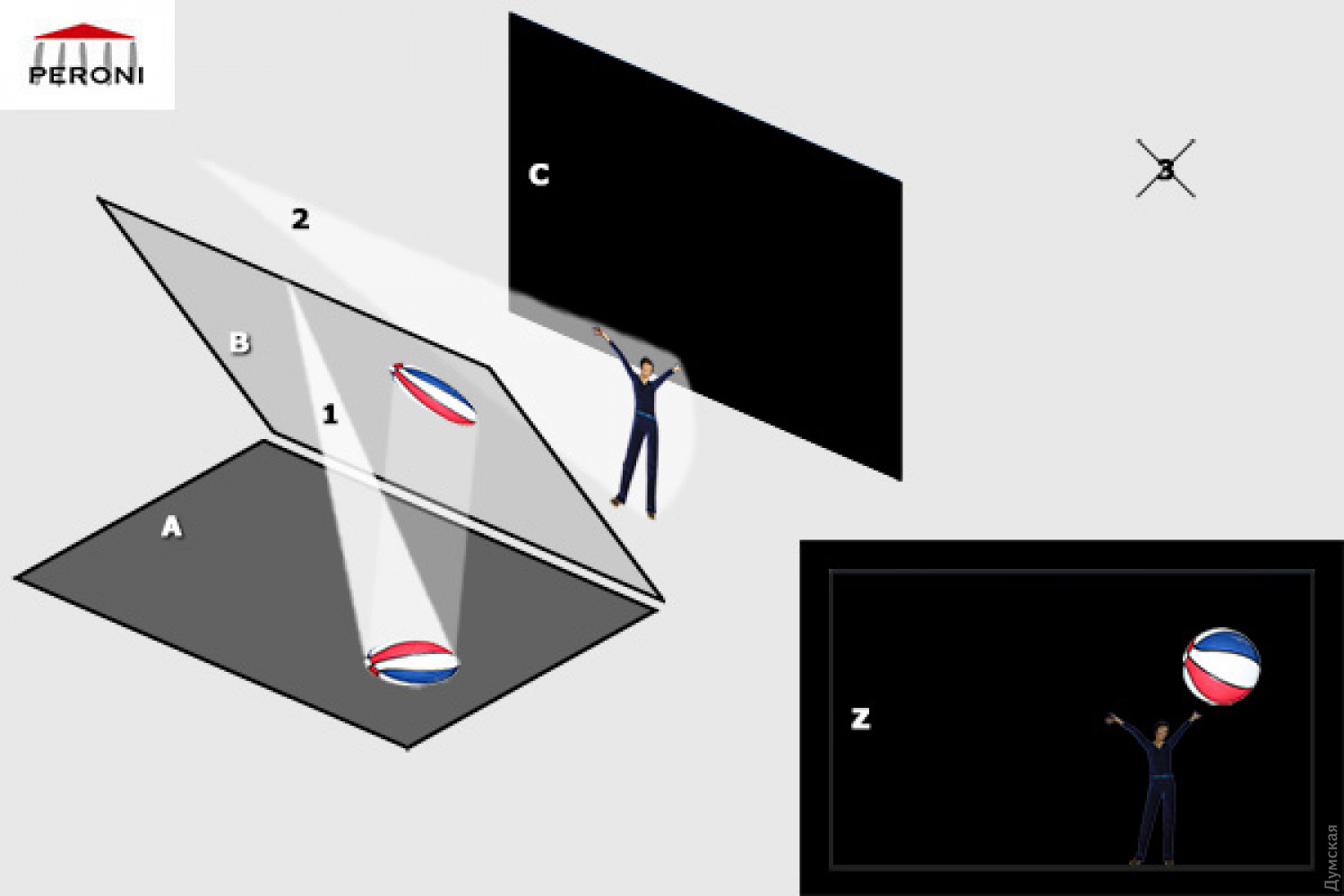 PERONI

C

3

2

B

1

A

Z

Думская